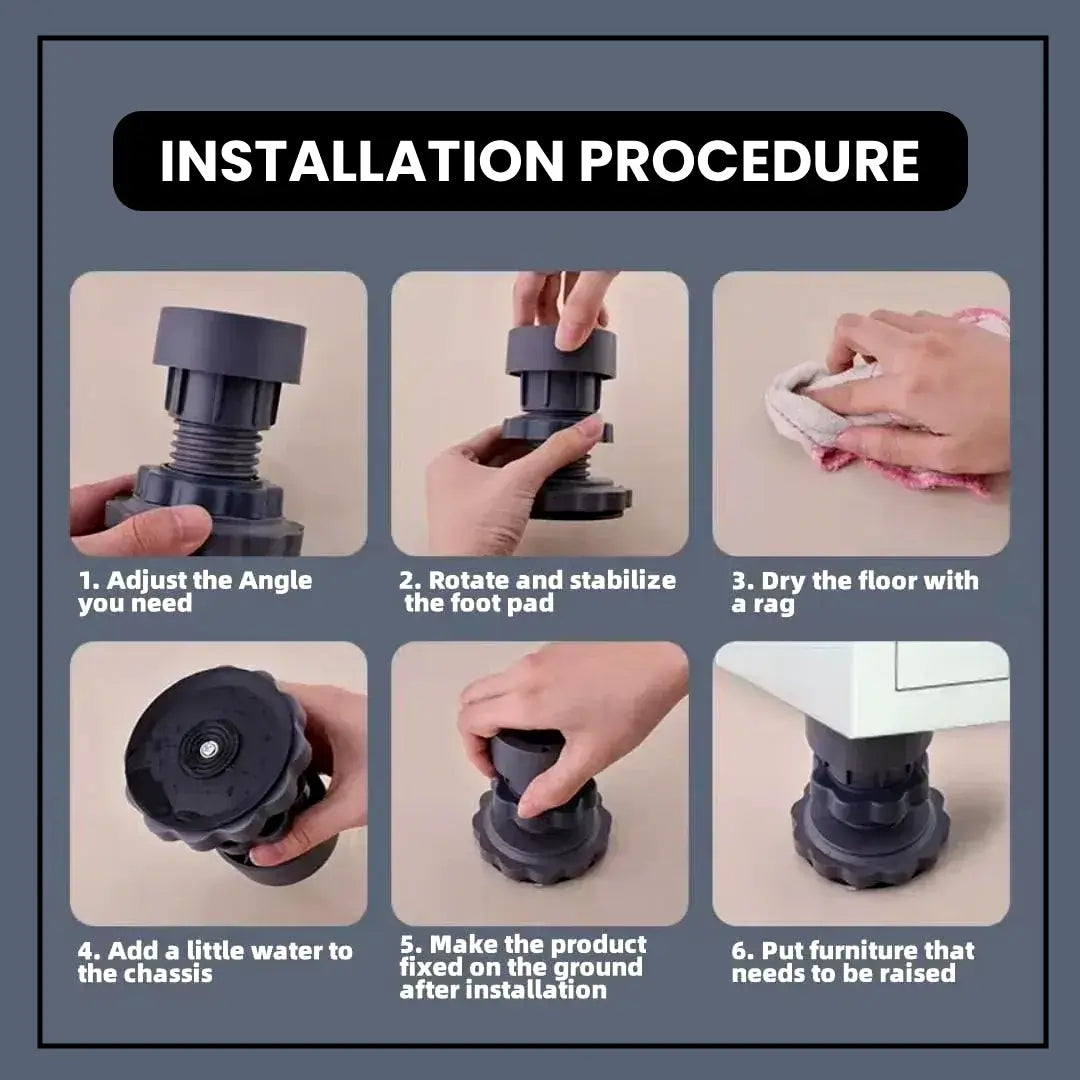 INSTALLATION PROCEDURE

1. Adjust the Angle you need

2. Rotate and stabilize the foot pad

3. Dry the floor with a rag

4. Add a little water to the chassis

5. Make the product fixed on the ground after installation

6. Put furniture that needs to be raised